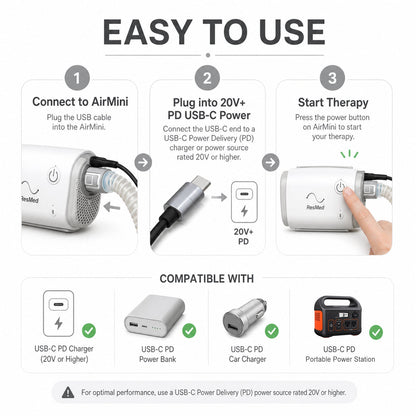 EASY TO USE

1

Connect to AirMini

Plug the USB cable into the AirMini.

ResMed

2

Plug into 20V+ PD USB-C Power

Connect the USB-C end to a USB-C Power Delivery (PD) charger or power source rated 20V or higher.

20V+ PD

3

Start Therapy

Press the power button on AirMini to start your therapy.

ResMed

COMPATIBLE WITH

USB-C PD Charger (20V or Higher)

USB-C PD Power Bank

USB-C PD Car Charger

USB-C PD Portable Power Station

For optimal performance, use a USB-C Power Delivery (PD) power source rated 20V or higher.